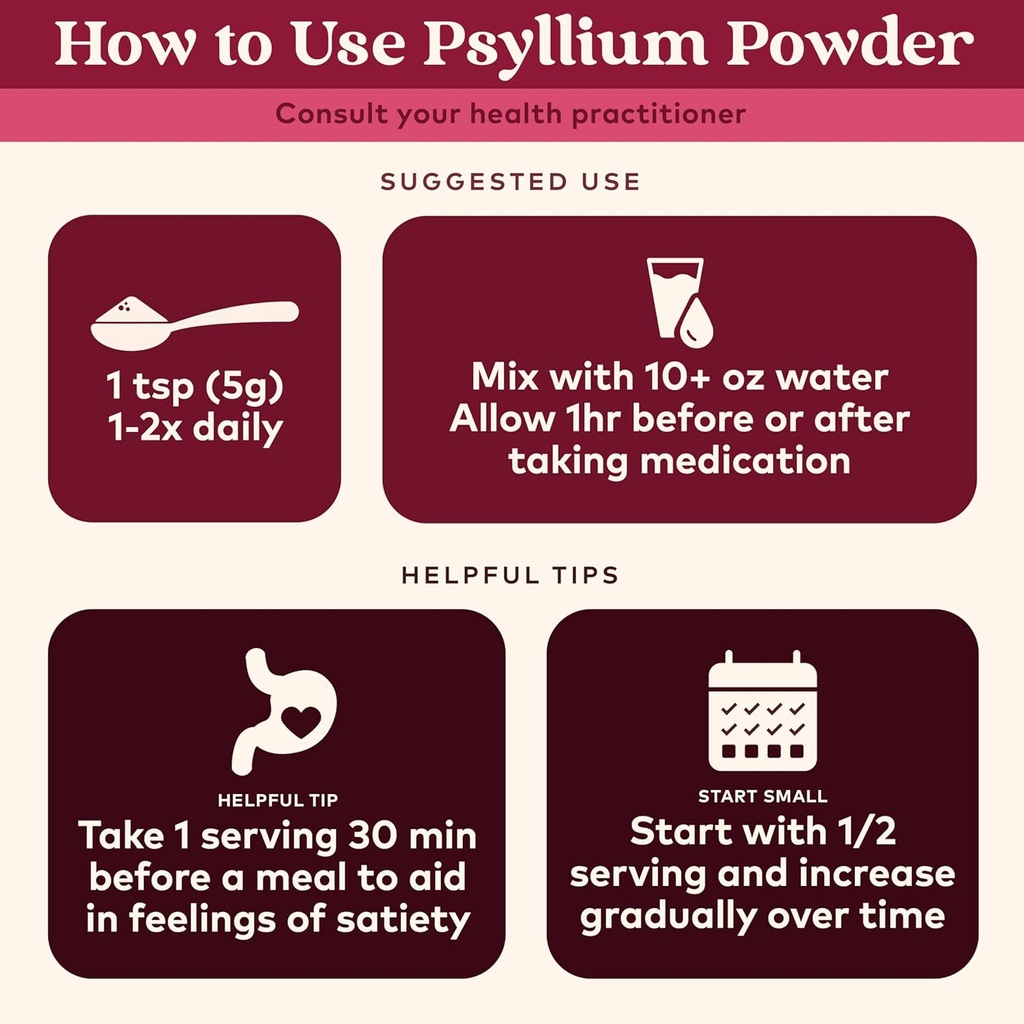 How to Use Psyllium Powder

Consult your health practitioner

SUGGESTED USE

1 tsp (5g)
1-2x daily

Mix with 10+ oz water
Allow 1hr before or after taking medication

HELPFUL TIPS

HELPFUL TIP
Take 1 serving 30 min before a meal to aid in feelings of satiety

START SMALL
Start with 1/2 serving and increase gradually over time