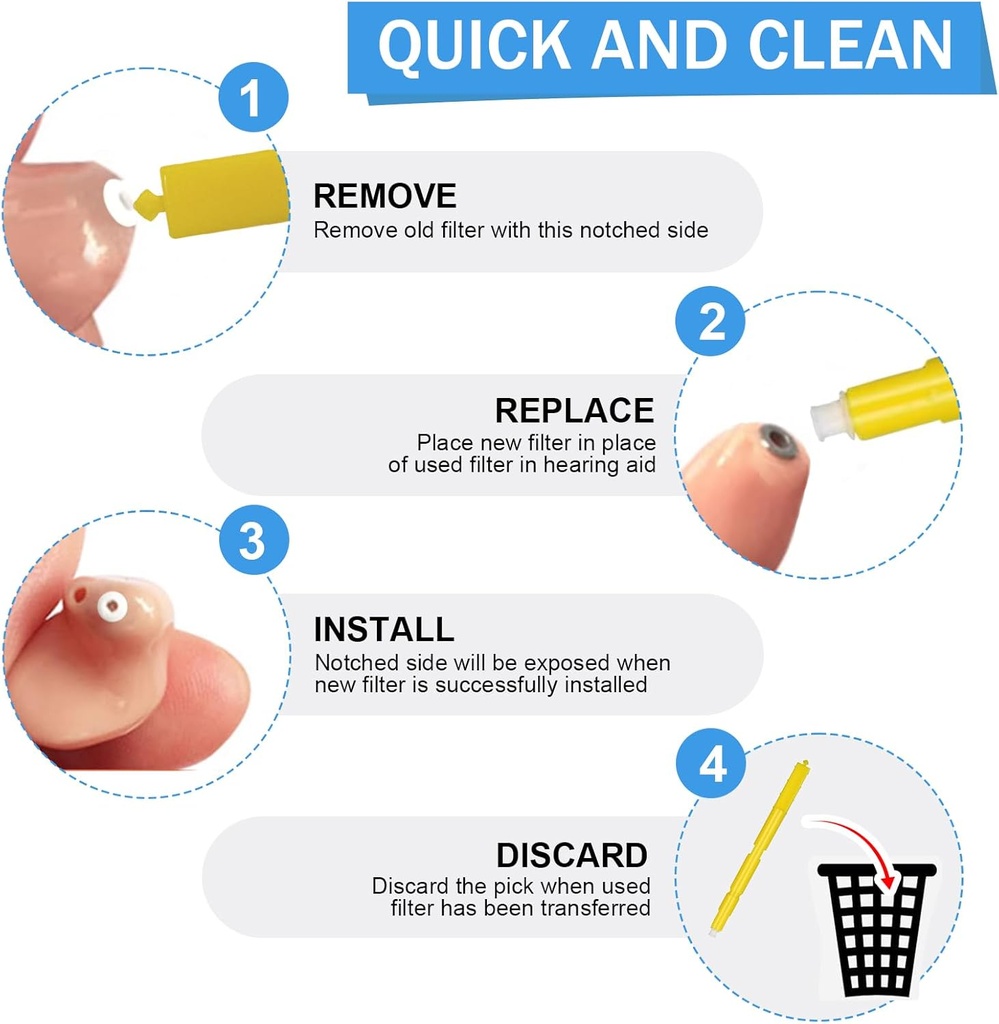 QUICK AND CLEAN

1

REMOVE
Remove old filter with this notched side

2

REPLACE
Place new filter in place of used filter in hearing aid

3

INSTALL
Notched side will be exposed when new filter is successfully installed

4

DISCARD
Discard the pick when used filter has been transferred