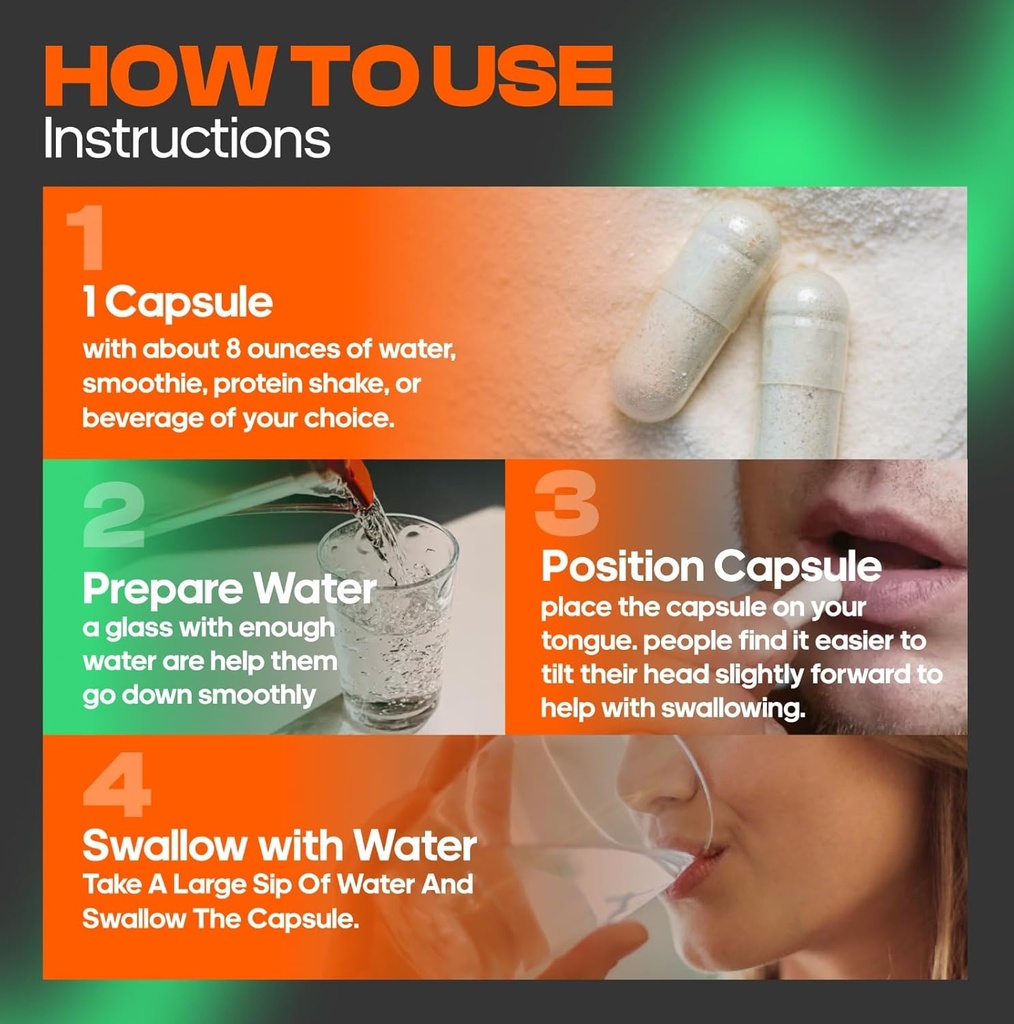 HOW TO USE
Instructions

1
1 Capsule
with about 8 ounces of water, smoothie, protein shake, or beverage of your choice.

2
Prepare Water
a glass with enough water are help them go down smoothly

3
Position Capsule
place the capsule on your tongue. people find it easier to tilt their head slightly forward to help with swallowing.

4
Swallow with Water
Take A Large Sip Of Water And Swallow The Capsule.