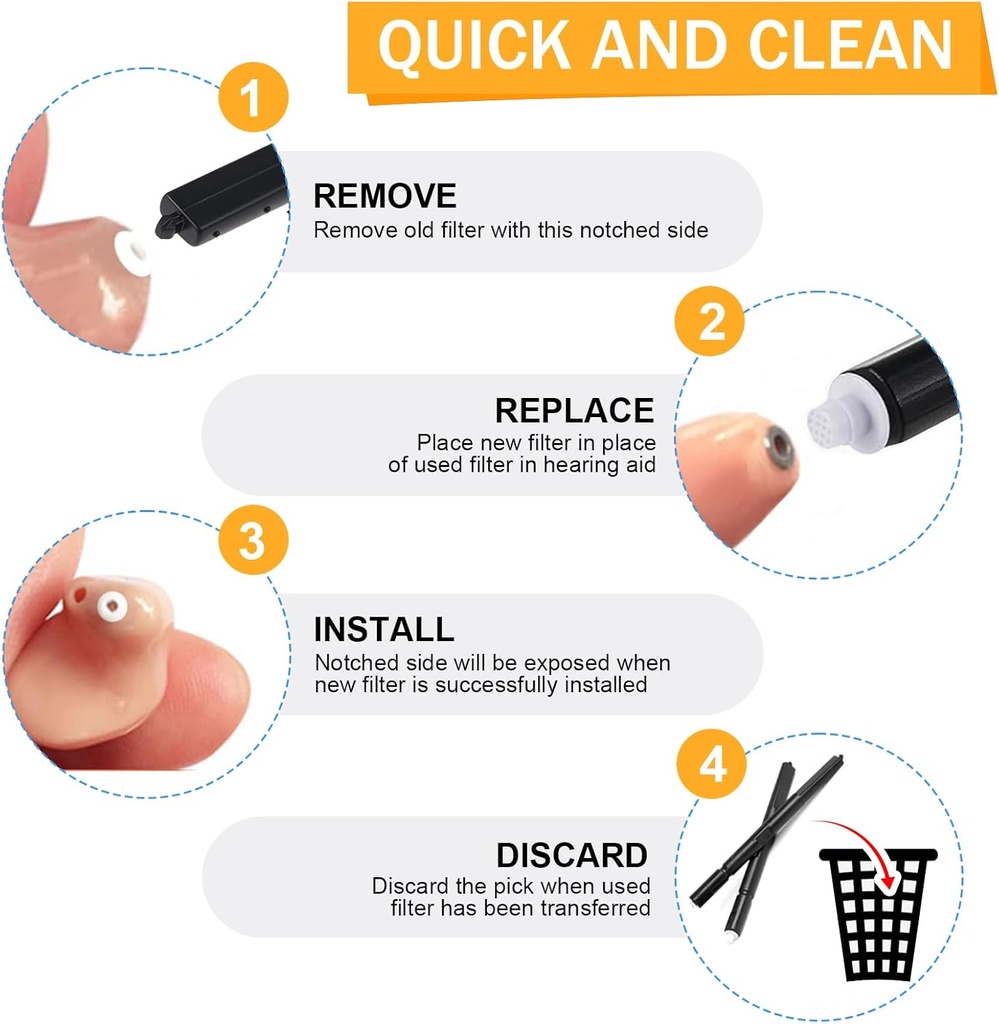 QUICK AND CLEAN

1

REMOVE
Remove old filter with this notched side

2

REPLACE
Place new filter in place of used filter in hearing aid

3

INSTALL
Notched side will be exposed when new filter is successfully installed

4

DISCARD
Discard the pick when used filter has been transferred