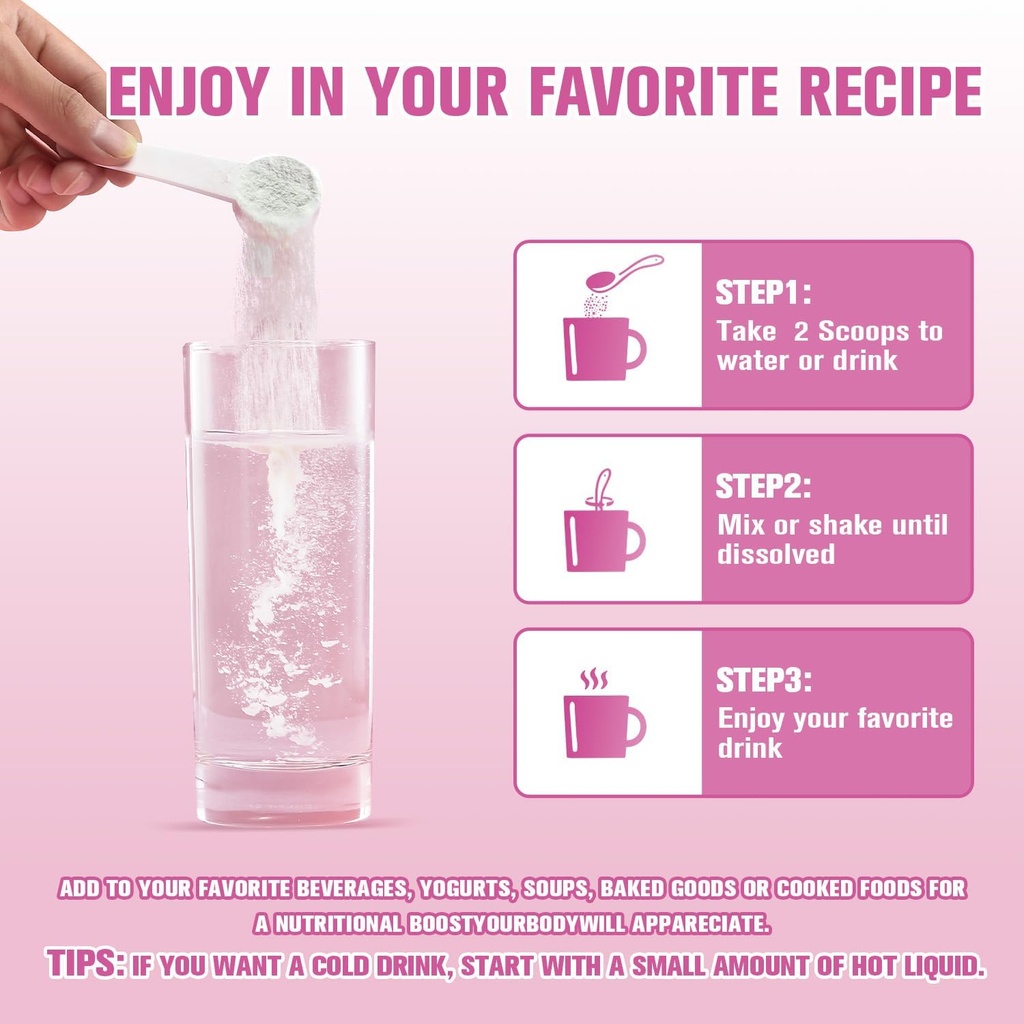 ENJOY IN YOUR FAVORITE RECIPE

STEP1:
Take 2 Scoops to water or drink

STEP2:
Mix or shake until dissolved

STEP3:
Enjoy your favorite drink

ADD TO YOUR FAVORITE BEVERAGES, YOGURTS, SOUPS, BAKED GOODS OR COOKED FOODS FOR A NUTRITIONAL BOOSTYOURBODYWILL APPARECIATE.

TIPS: IF YOU WANT A COLD DRINK, START WITH A SMALL AMOUNT OF HOT LIQUID.