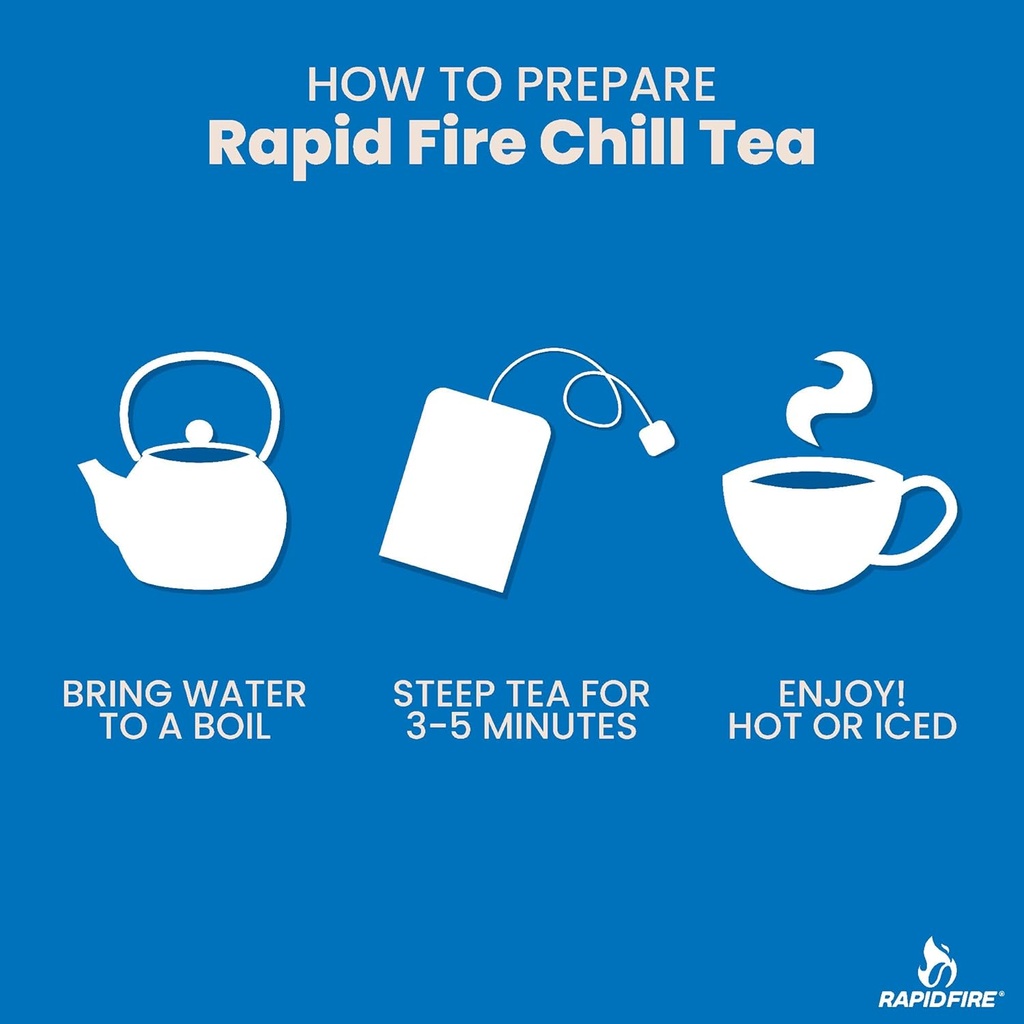 HOW TO PREPARE
Rapid Fire Chill Tea

BRING WATER TO A BOIL

STEEP TEA FOR 3-5 MINUTES

ENJOY! HOT OR ICED

RAPIDFIRE®