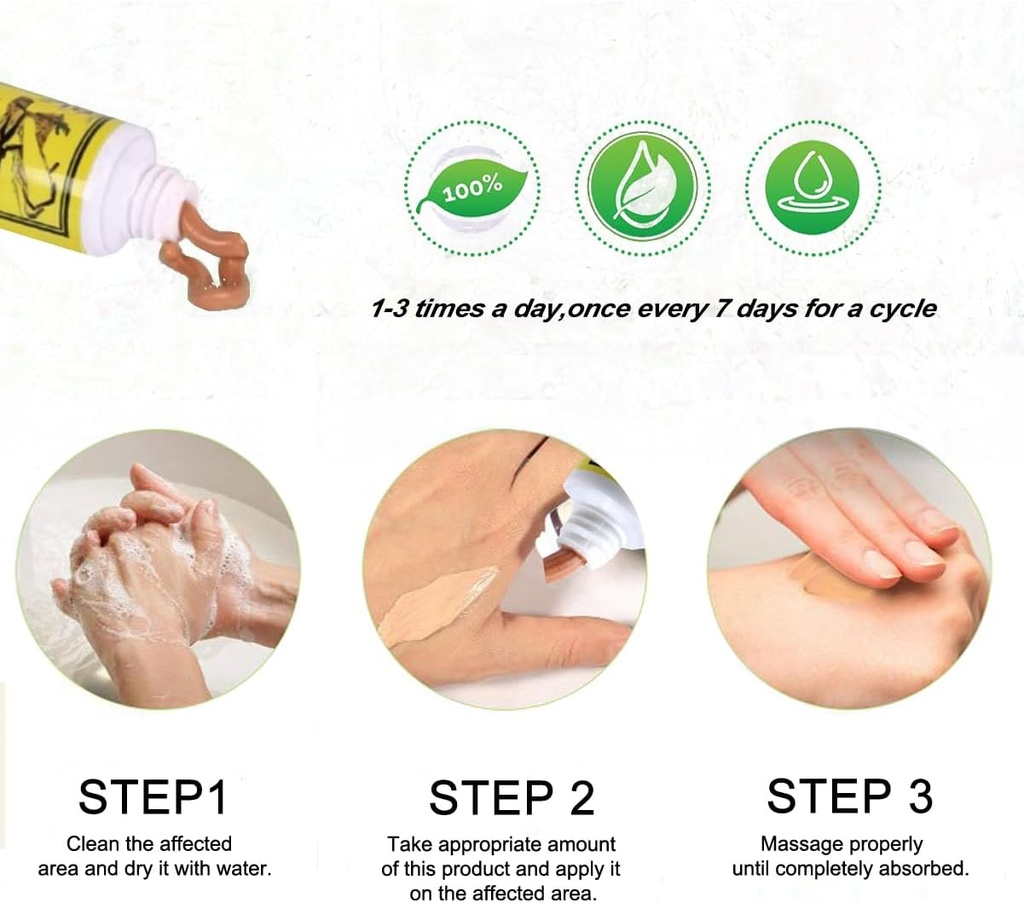 100%

1-3 times a day,once every 7 days for a cycle

STEP1
Clean the affected area and dry it with water.

STEP 2
Take appropriate amount of this product and apply it on the affected area.

STEP 3
Massage properly until completely absorbed.