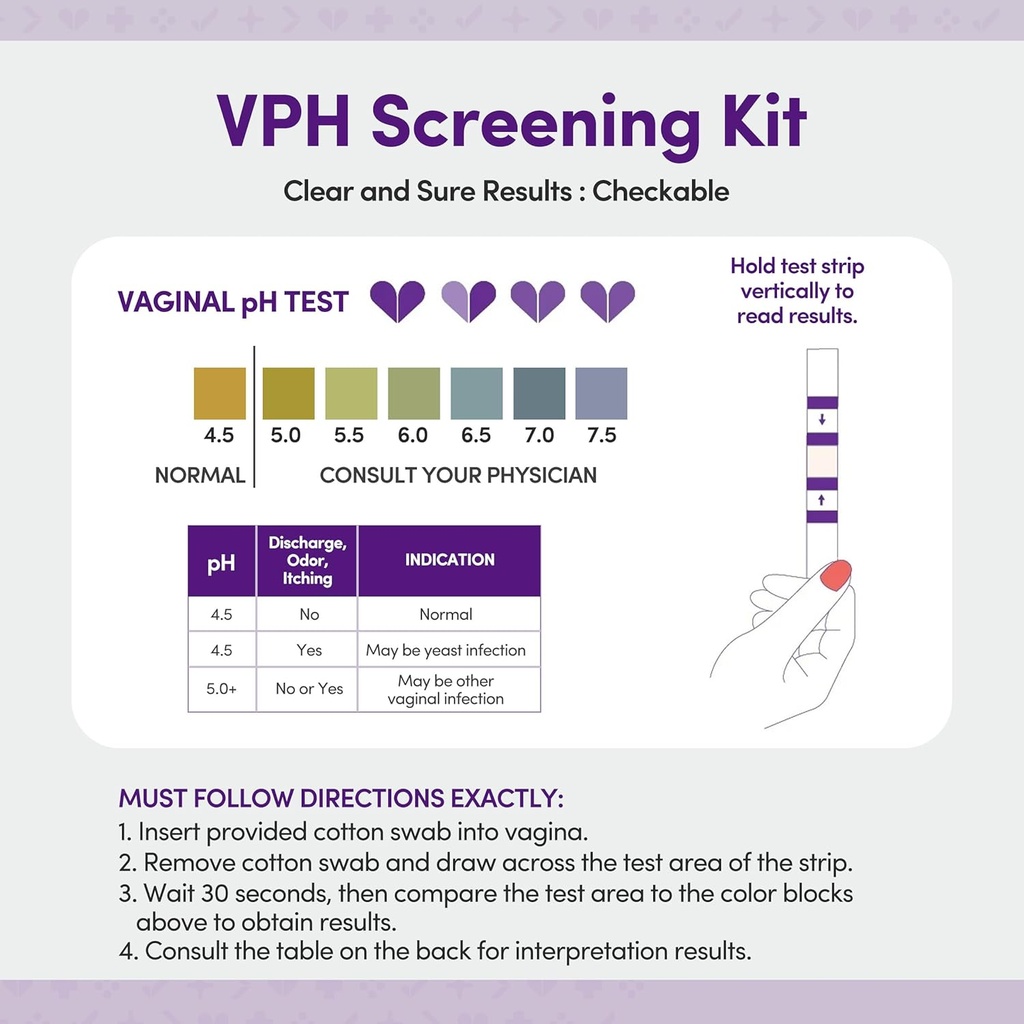 VPH Screening Kit

Clear and Sure Results : Checkable

VAGINAL pH TEST

4.5 5.0 5.5 6.0 6.5 7.0 7.5

NORMAL CONSULT YOUR PHYSICIAN

| pH | Discharge, Odor, Itching | INDICATION |
|---|---|---|
| 4.5 | No | Normal |
| 4.5 | Yes | May be yeast infection |
| 5.0+ | No or Yes | May be other vaginal infection |

Hold test strip vertically to read results.

MUST FOLLOW DIRECTIONS EXACTLY:
1. Insert provided cotton swab into vagina.
2. Remove cotton swab and draw across the test area of the strip.
3. Wait 30 seconds, then compare the test area to the color blocks above to obtain results.
4. Consult the table on the back for interpretation results.