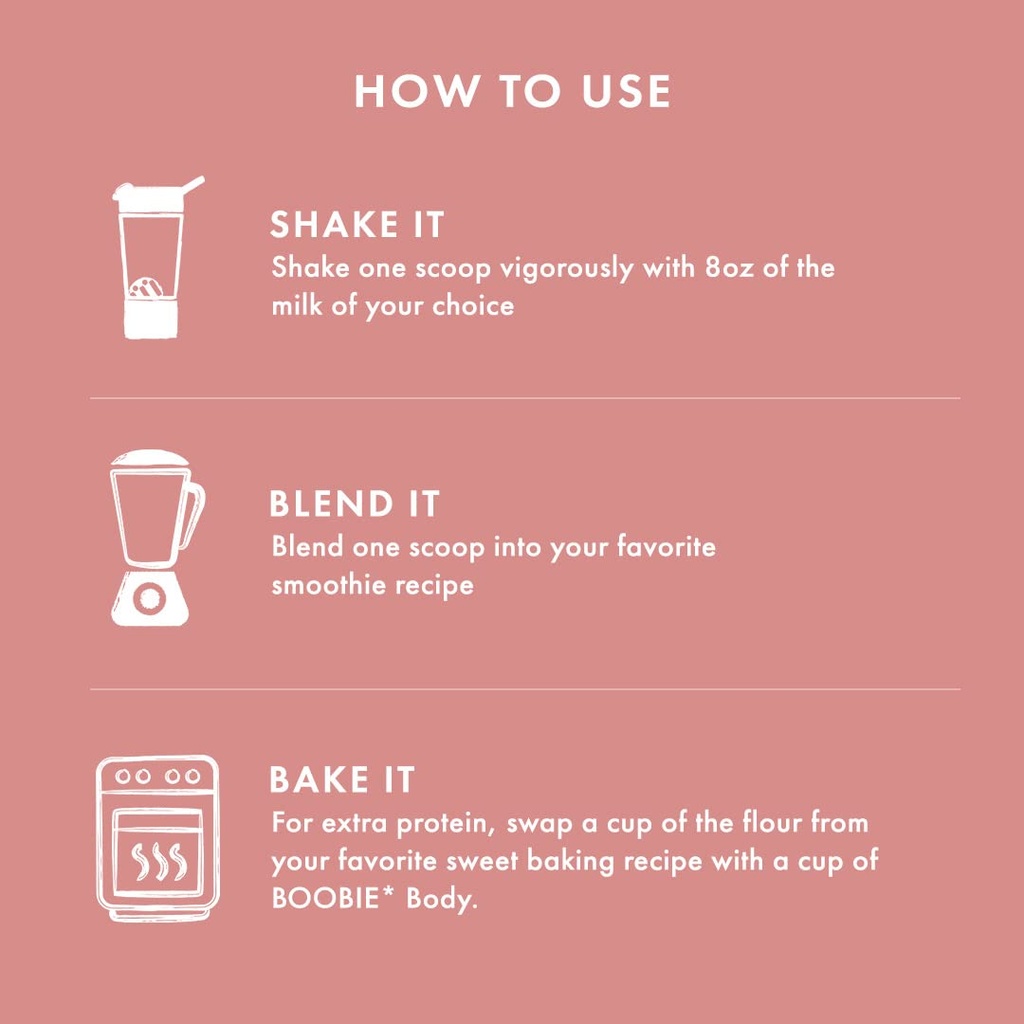 HOW TO USE

SHAKE IT
Shake one scoop vigorously with 8oz of the milk of your choice

BLEND IT
Blend one scoop into your favorite smoothie recipe

BAKE IT
For extra protein, swap a cup of the flour from your favorite sweet baking recipe with a cup of BOOBIE* Body.