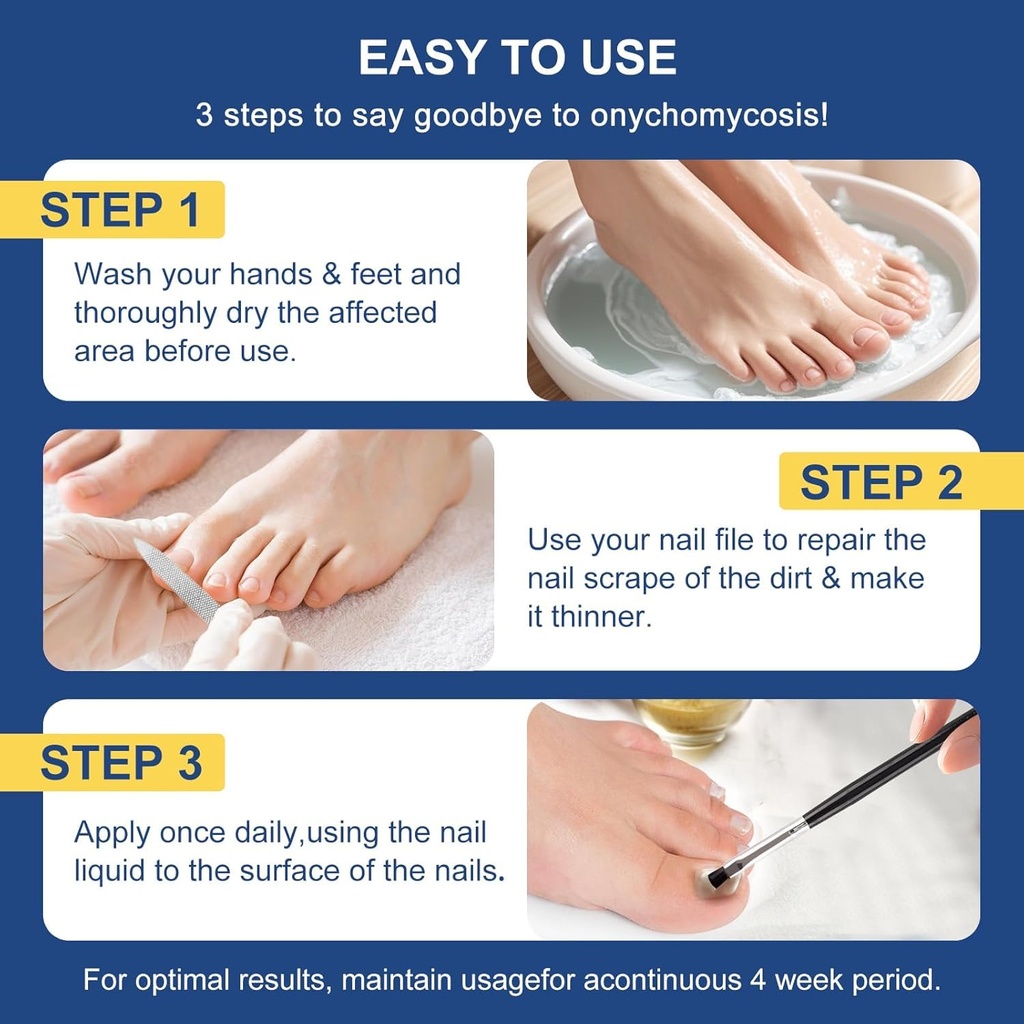 EASY TO USE

3 steps to say goodbye to onychomycosis!

STEP 1

Wash your hands & feet and thoroughly dry the affected area before use.

STEP 2

Use your nail file to repair the nail scrape of the dirt & make it thinner.

STEP 3

Apply once daily,using the nail liquid to the surface of the nails.

For optimal results, maintain usagefor acontinuous 4 week period.